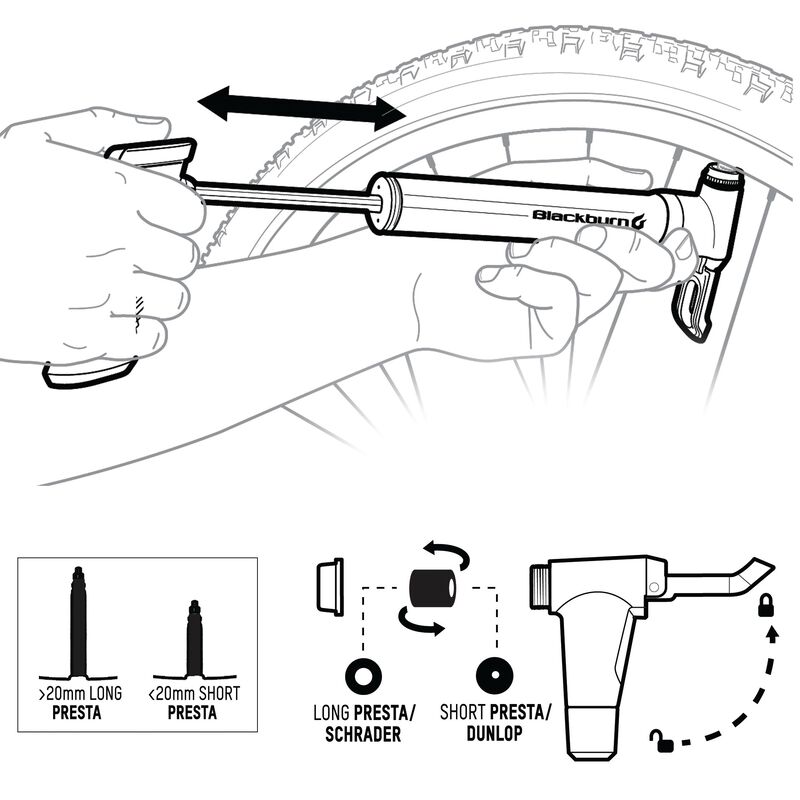 Blackburn

>20mm LONG
PRESTA

<20mm SHORT
PRESTA

LONG PRESTA/
SCHRADER

SHORT PRESTA/
DUNLOP